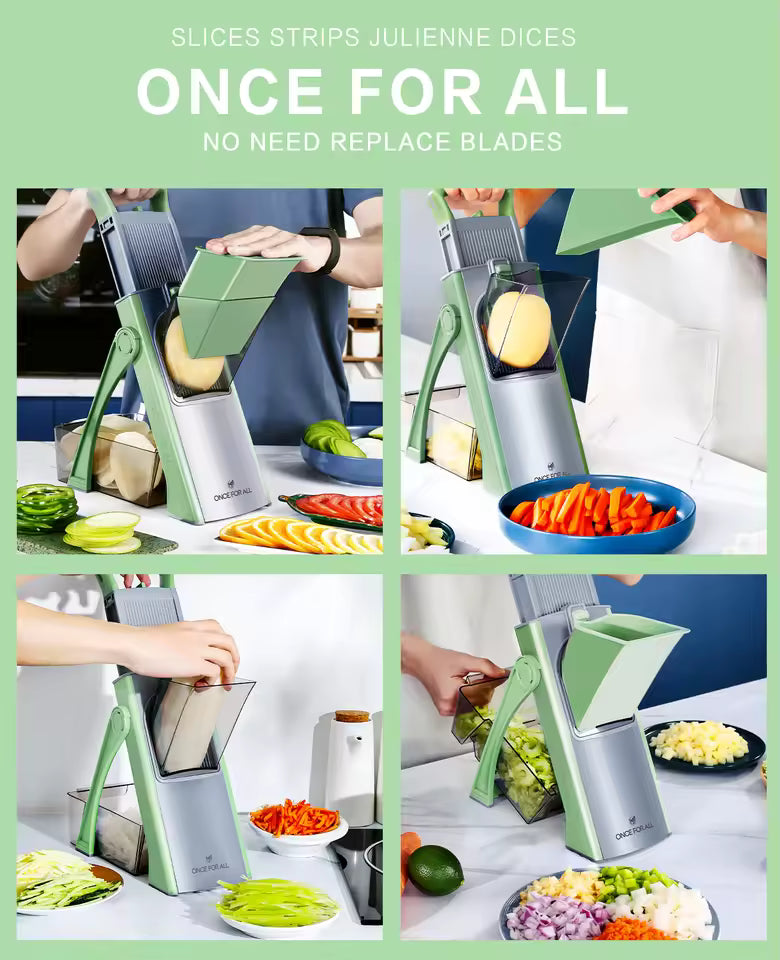 SLICES STRIPS JULIENNE DICES

ONCE FOR ALL

NO NEED REPLACE BLADES

ONCE FOR ALL

ONCE FOR ALL

ONCE FOR ALL

ONCE FOR ALL