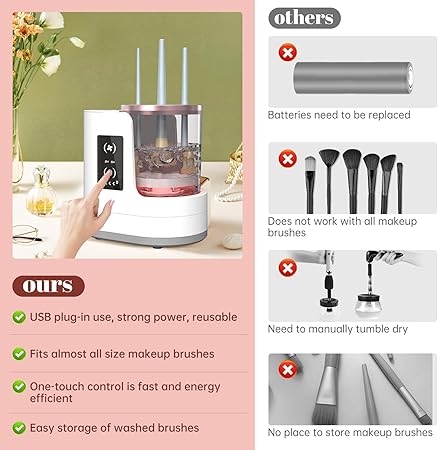 ours

USB plug-in use, strong power, reusable

Fits almost all size makeup brushes

One-touch control is fast and energy efficient

Easy storage of washed brushes

others

Batteries need to be replaced

Does not work with all makeup brushes

Need to manually tumble dry

No place to store makeup brushes